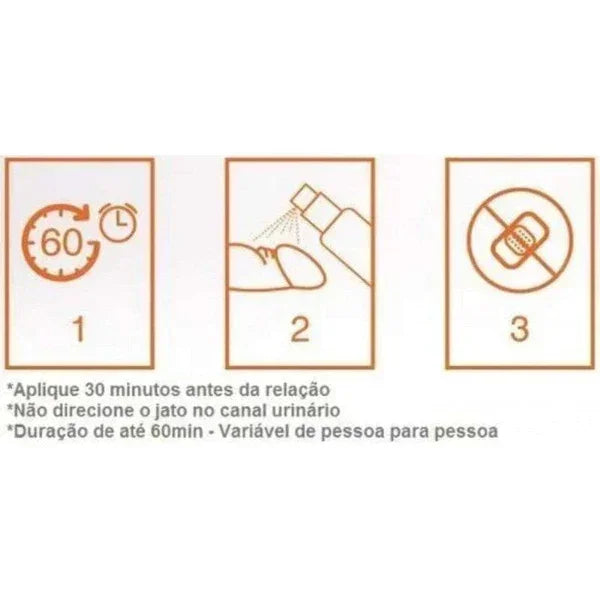 60

1

2

3

*Aplique 30 minutos antes da relação
*Não direcione o jato no canal urinário
*Duração de até 60min - Variável de pessoa para pessoa