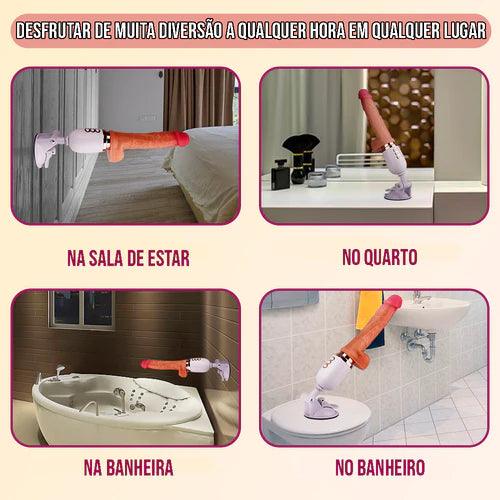 DESFRUTAR DE MUITA DIVERSÃO A QUALQUER HORA EM QUALQUER LUGAR

NA SALA DE ESTAR

NO QUARTO

NA BANHEIRA

NO BANHEIRO